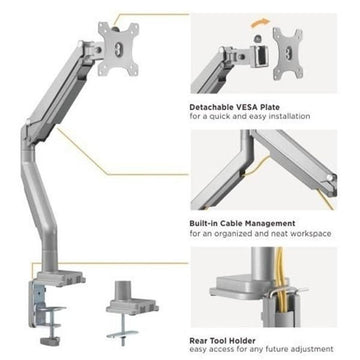 Detachable VESA Plate
for a quick and easy installation

Built-in Cable Management
for an organized and neat workspace

Rear Tool Holder
easy access for any future adjustment