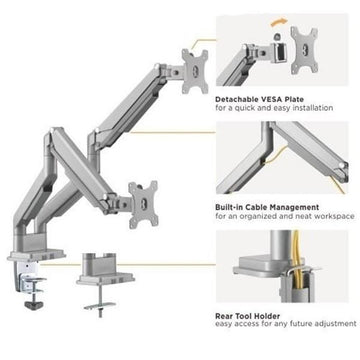 Detachable VESA Plate
for a quick and easy installation

Built-in Cable Management
for an organized and neat workspace

Rear Tool Holder
easy access for any future adjustment