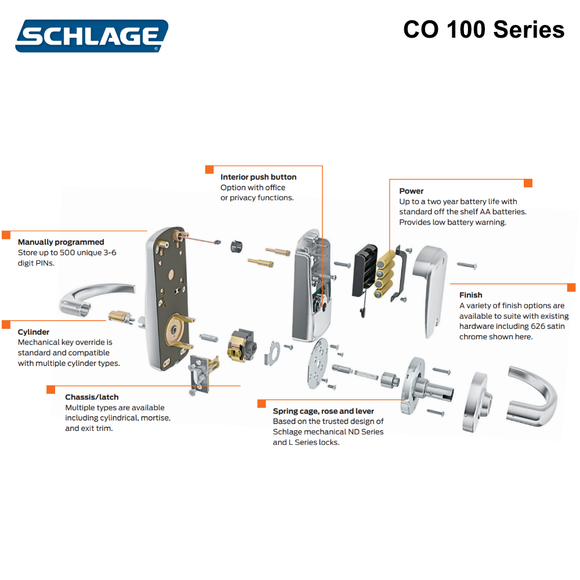 SCHLAGE

CO 100 Series

Interior push button
Option with office or privacy functions.

Power
Up to a two year battery life with standard off the shelf AA batteries. Provides low battery warning.

Manually programmed
Store up to 500 unique 3-6 digit PINs.

Finish
A variety of finish options are available to suite with existing hardware including 626 satin chrome shown here.

Cylinder
Mechanical key override is standard and compatible with multiple cylinder types.

Chassis/latch
Multiple types are available including cylindrical, mortise, and exit trim.

Spring cage, rose and lever
Based on the trusted design of Schlage mechanical ND Series and L Series locks.